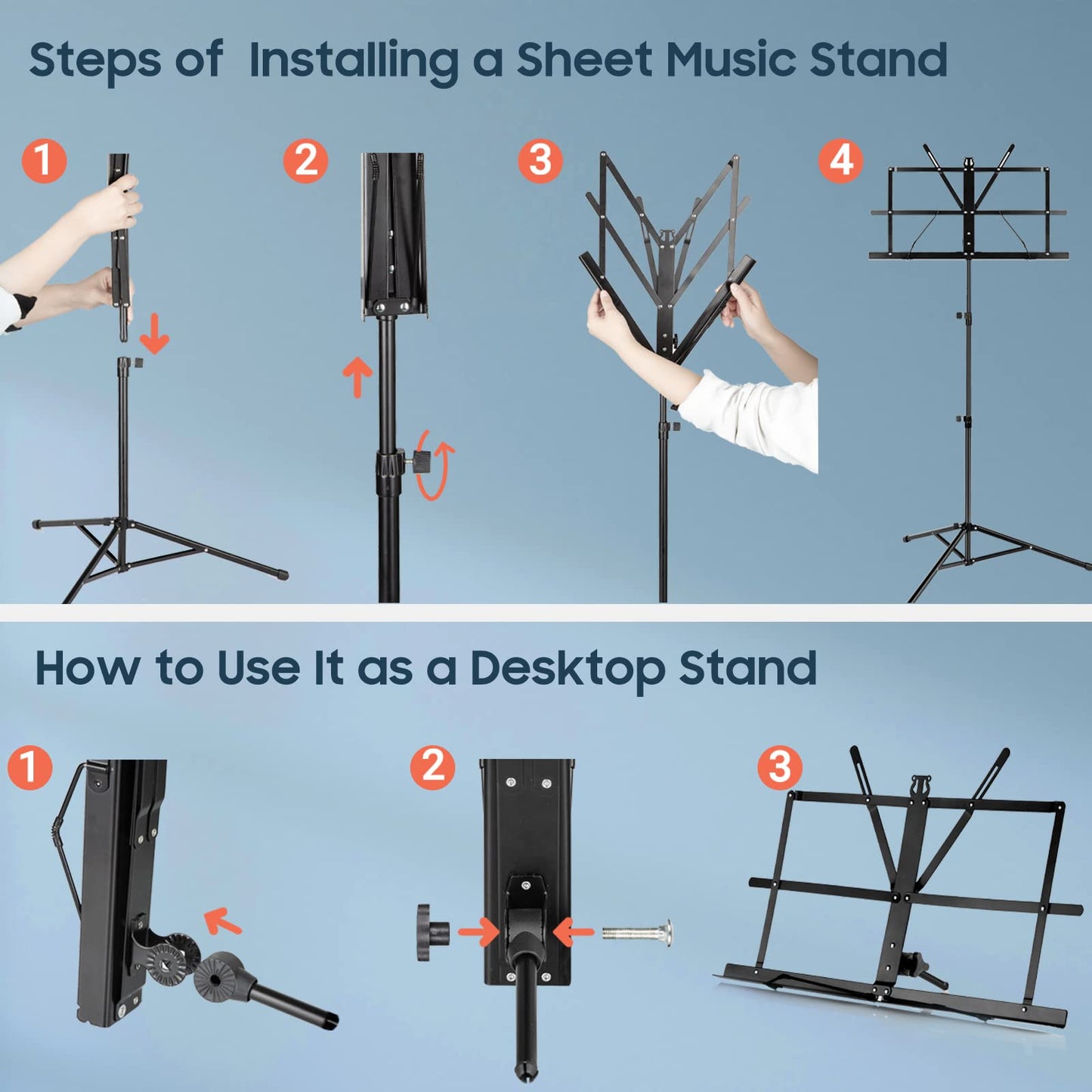 Steps of Installing a Sheet Music Stand

1

2

3

4

How to Use It as a Desktop Stand

1

2

3